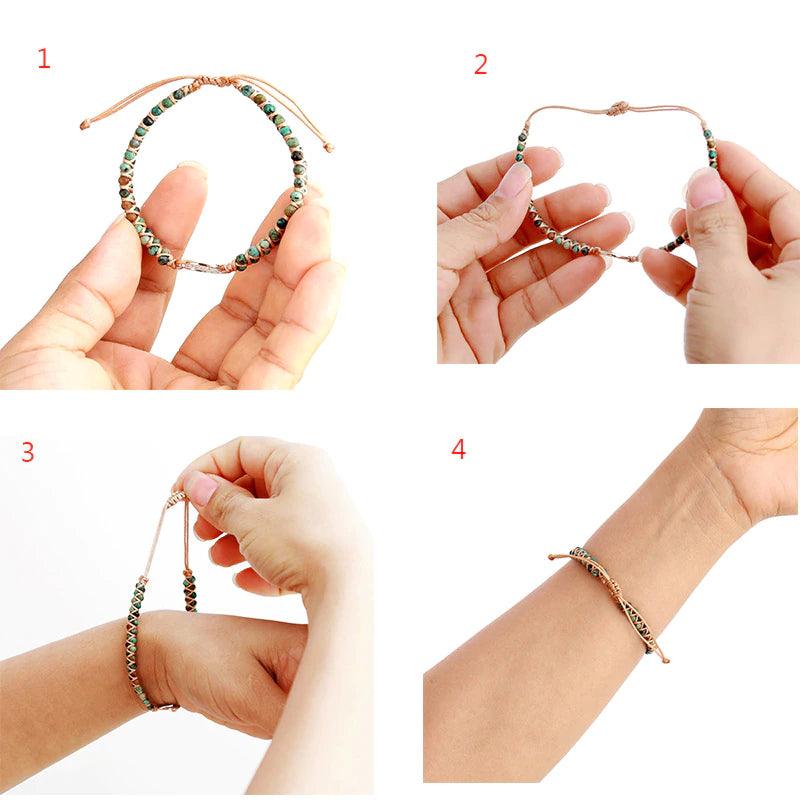 1

2

3

4