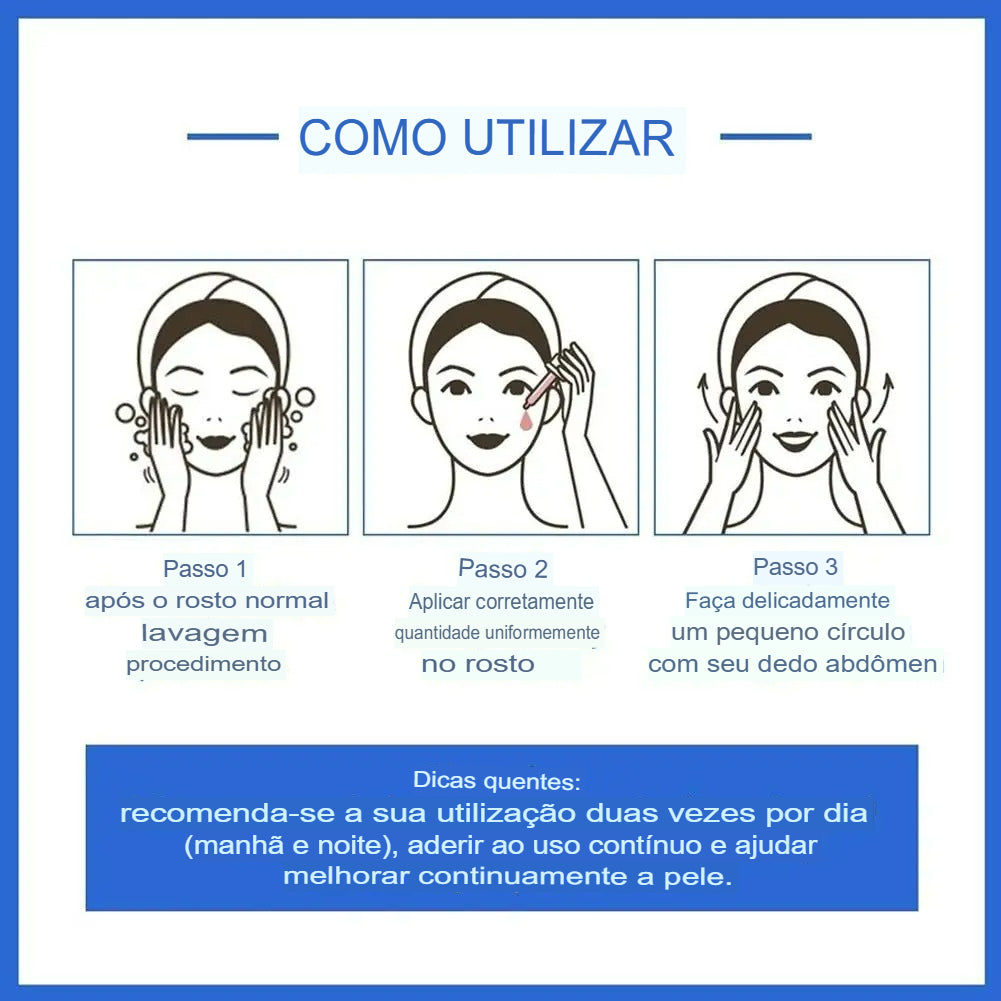 COMO UTILIZAR

Passo 1
após o rosto normal
lavagem
procedimento

Passo 2
Aplicar corretamente
quantidade uniformemente
no rosto

Passo 3
Faça delicadamente
um pequeno círculo
com seu dedo abdômen

Dicas quentes:
recomenda-se a sua utilização duas vezes por dia (manhã e noite), aderir ao uso contínuo e ajudar melhorar continuamente a pele.